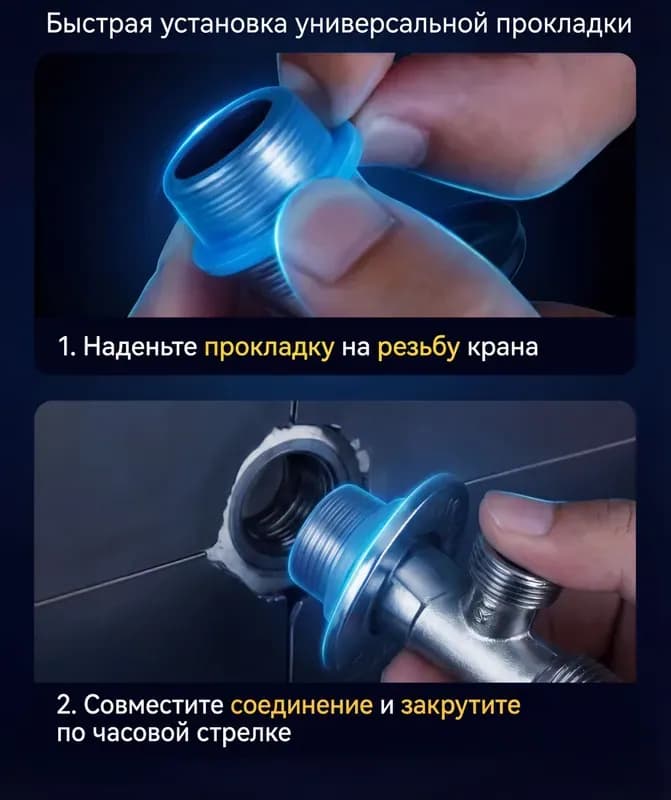 Быстрая установка универсальной прокладки

1. Наденьте прокладку на резьбу крана

2. Совместите соединение и закрутите по часовой стрелке